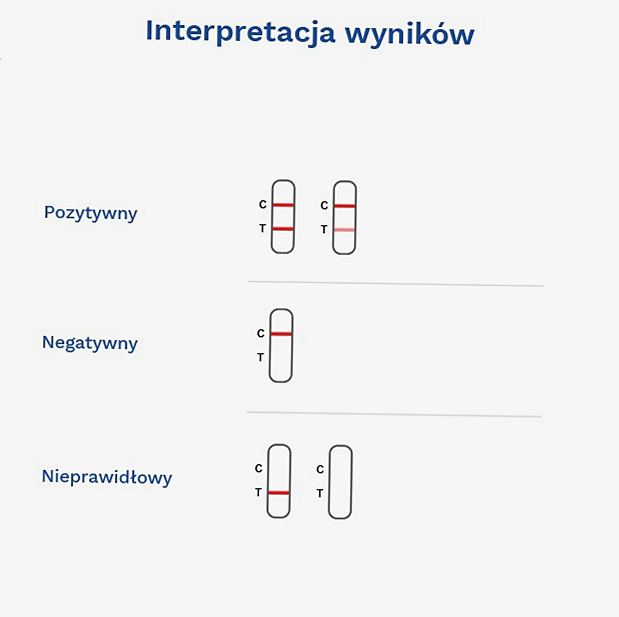 Interpretacja wyników

Pozytywny
C
T
C
T

Negatywny
C
T

Nieprawidłowy
C
T
C
T